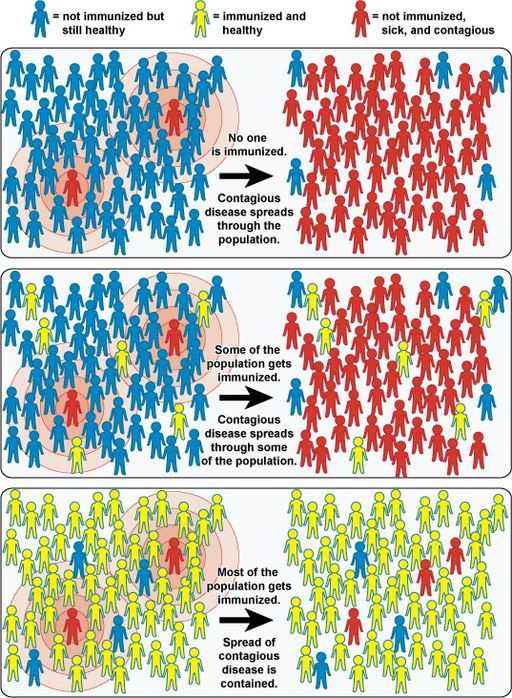 = not immunized but still healthy

= immunized and healthy

= not immunized, sick, and contagious

No one is immunized.

Contagious disease spreads through the population.

Some of the population gets immunized.

Contagious disease spreads through some of the population.

Most of the population gets immunized.

Spread of contagious disease is contained.